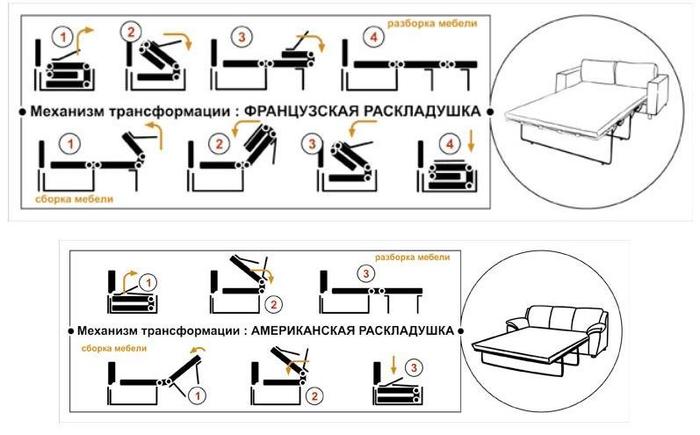 1 2 3 4 разборка мебели

Механизм трансформации : ФРАНЦУЗСКАЯ РАСКЛАДУШКА

1 2 3 4

сборка мебели

разборка мебели

1 2 3

Механизм трансформации : АМЕРИКАНСКАЯ РАСКЛАДУШКА

сборка мебели

1 2 3